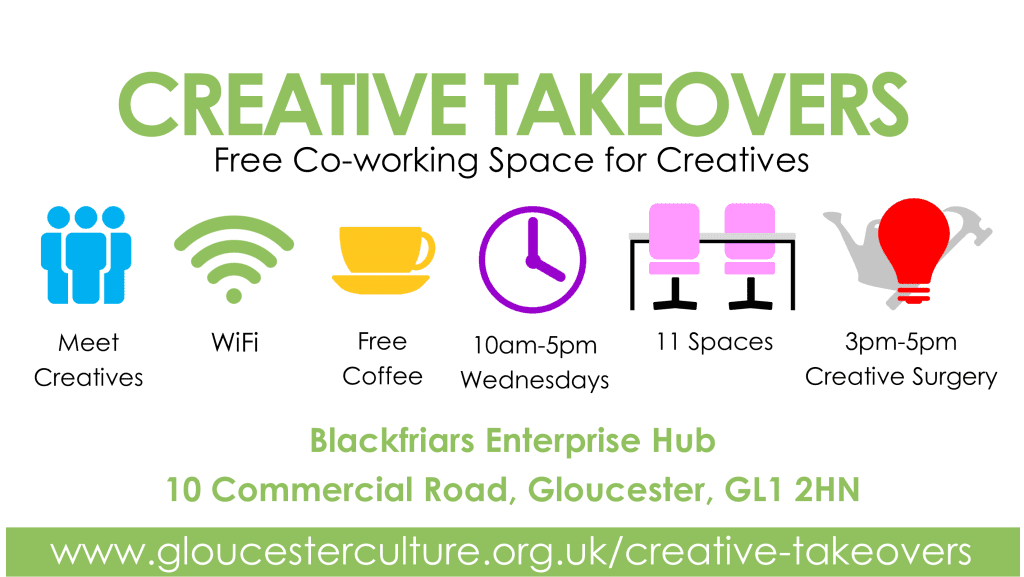 CREATIVE TAKEOVERS
Free Co-working Space for Creatives

Meet Creatives

WiFi

Free Coffee

10am-5pm Wednesdays

11 Spaces

3pm-5pm Creative Surgery

Blackfriars Enterprise Hub
10 Commercial Road, Gloucester, GL1 2HN

www.gloucesterculture.org.uk/creative-takeovers